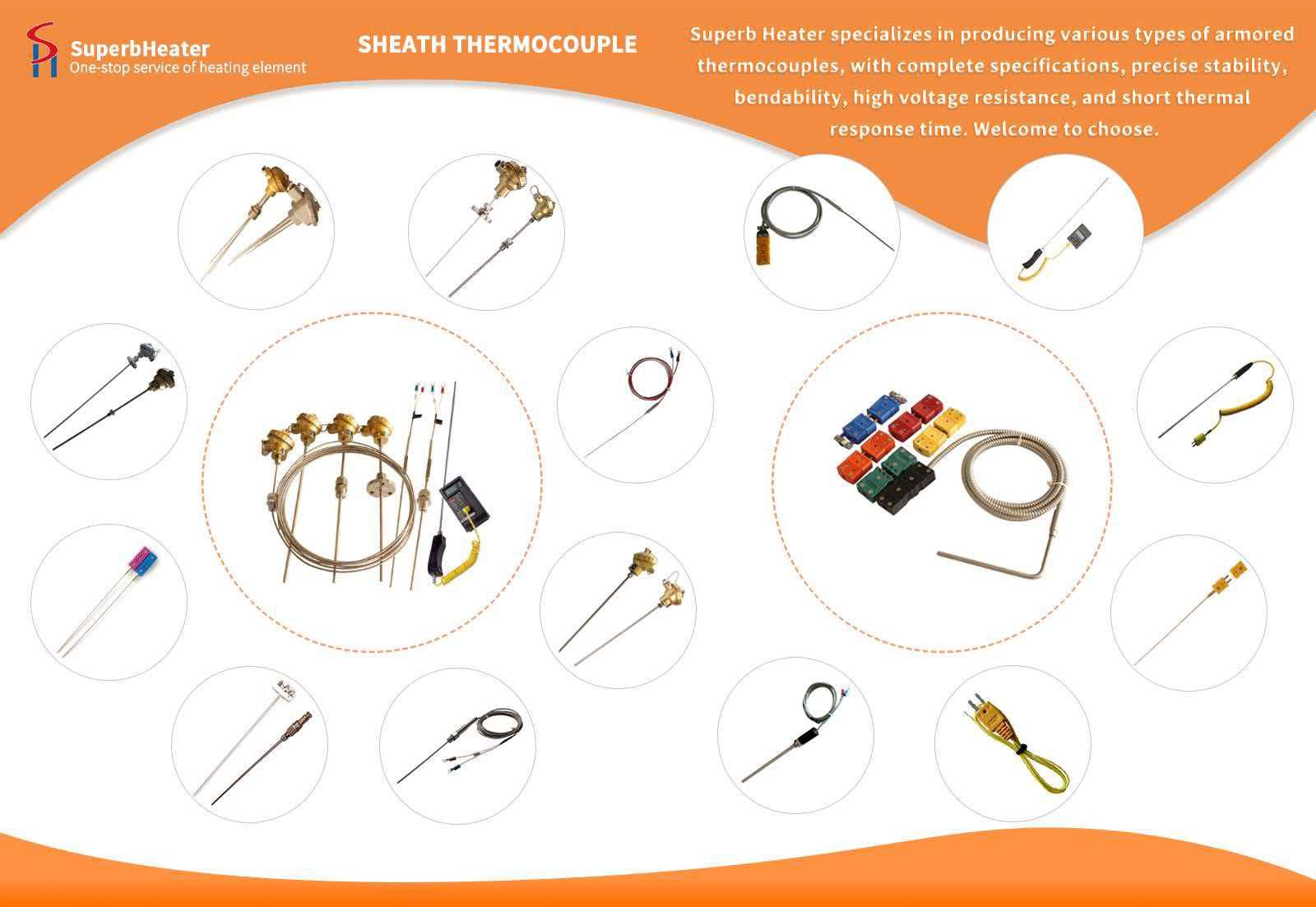 SuperbHeater
One-stop service of heating element

SHEATH THERMOCOUPLE

Superb Heater specializes in producing various types of armored thermocouples, with complete specifications, precise stability, bendability, high voltage resistance, and short thermal response time. Welcome to choose.